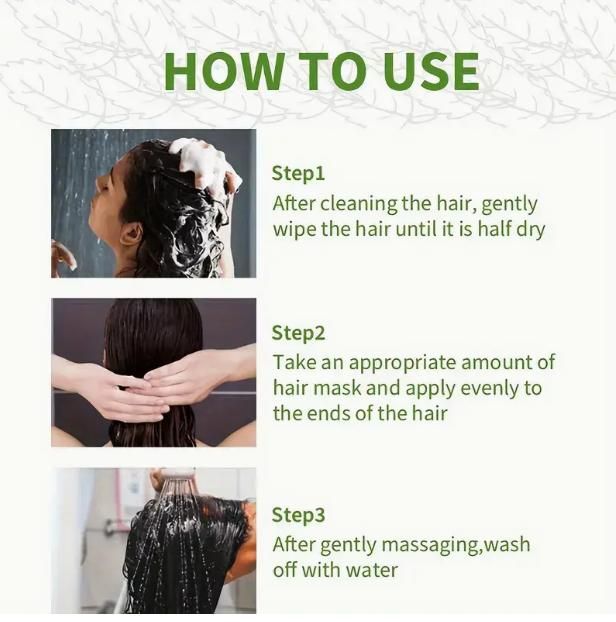 HOW TO USE

Step1
After cleaning the hair, gently wipe the hair until it is half dry

Step2
Take an appropriate amount of hair mask and apply evenly to the ends of the hair

Step3
After gently massaging,wash off with water